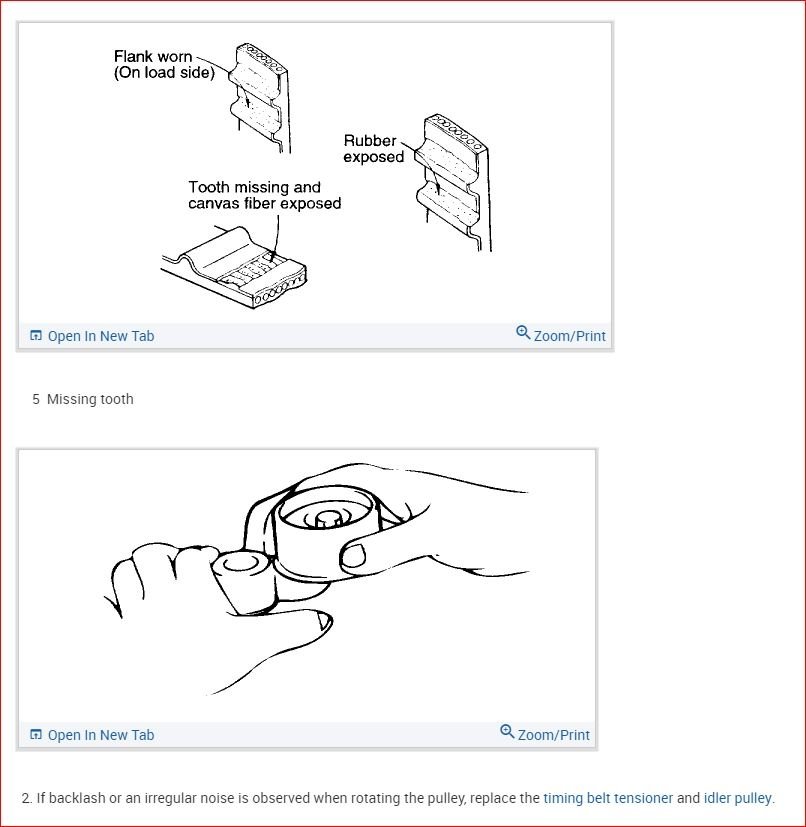 Flank worn (On load side)

Rubber exposed

Tooth missing and canvas fiber exposed

Open In New Tab

Zoom/Print

5 Missing tooth

Open In New Tab

Zoom/Print

2. If backlash or an irregular noise is observed when rotating the pulley, replace the timing belt tensioner and idler pulley.