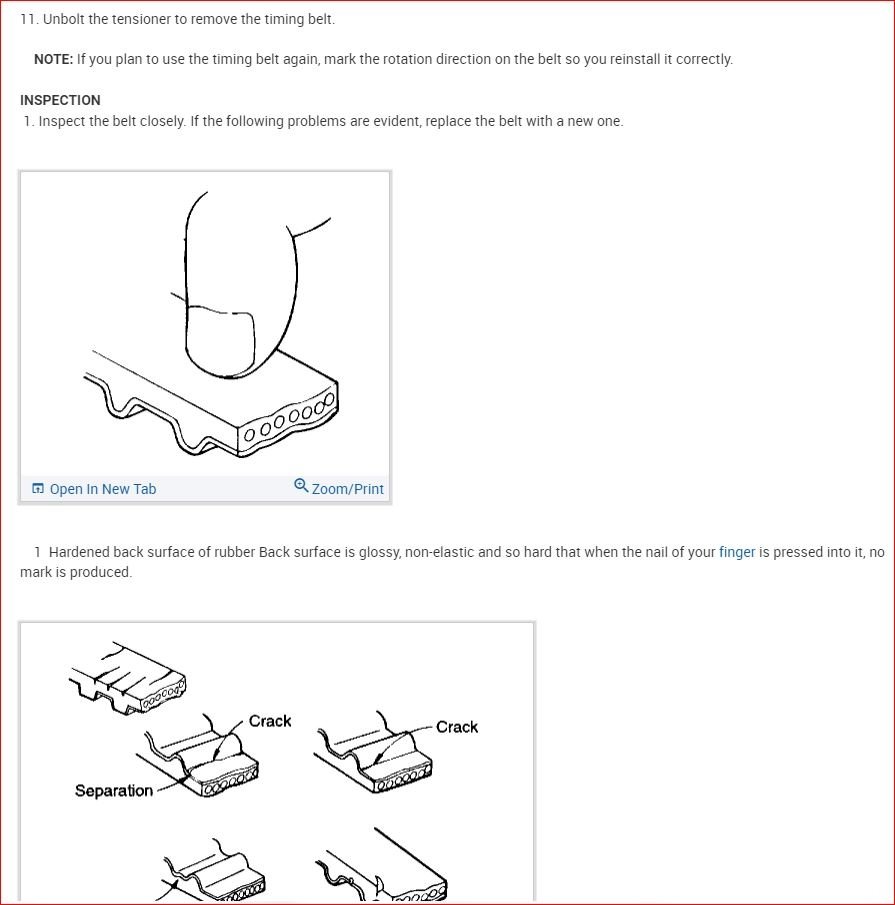 11. Unbolt the tensioner to remove the timing belt.

NOTE: If you plan to use the timing belt again, mark the rotation direction on the belt so you reinstall it correctly.

INSPECTION

1. Inspect the belt closely. If the following problems are evident, replace the belt with a new one.

Open In New Tab

Zoom/Print

1 Hardened back surface of rubber Back surface is glossy, non-elastic and so hard that when the nail of your finger is pressed into it, no mark is produced.

Crack

Crack

Separation