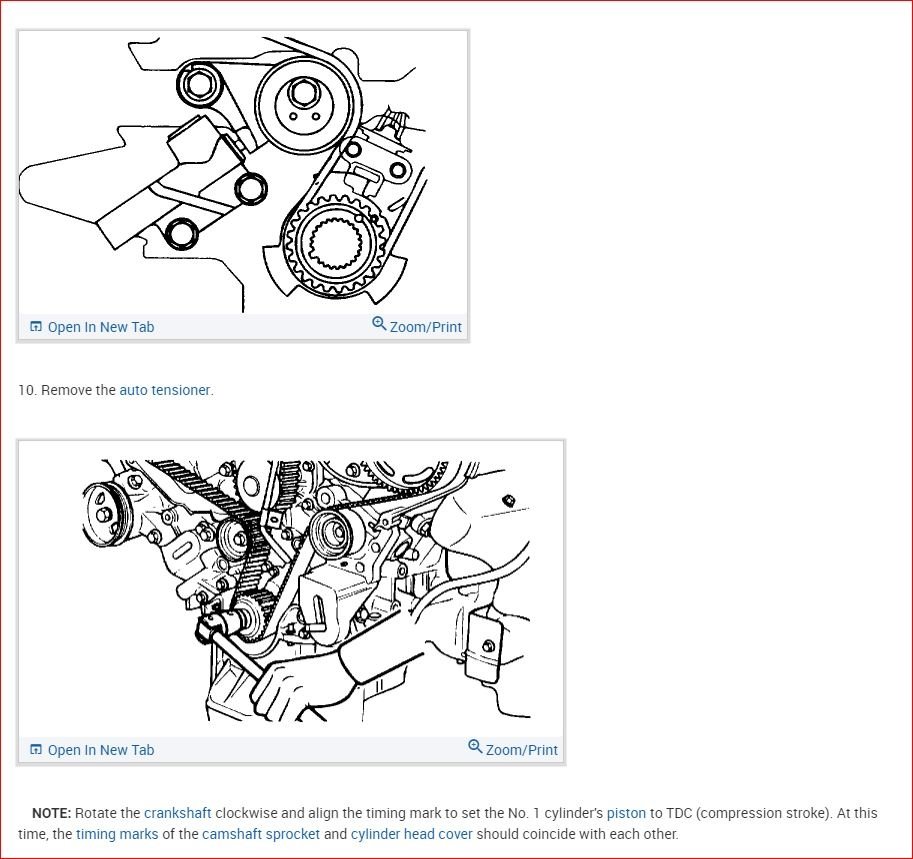 Open In New Tab

Zoom/Print

10. Remove the auto tensioner.

Open In New Tab

Zoom/Print

NOTE: Rotate the crankshaft clockwise and align the timing mark to set the No. 1 cylinder's piston to TDC (compression stroke). At this time, the timing marks of the camshaft sprocket and cylinder head cover should coincide with each other.