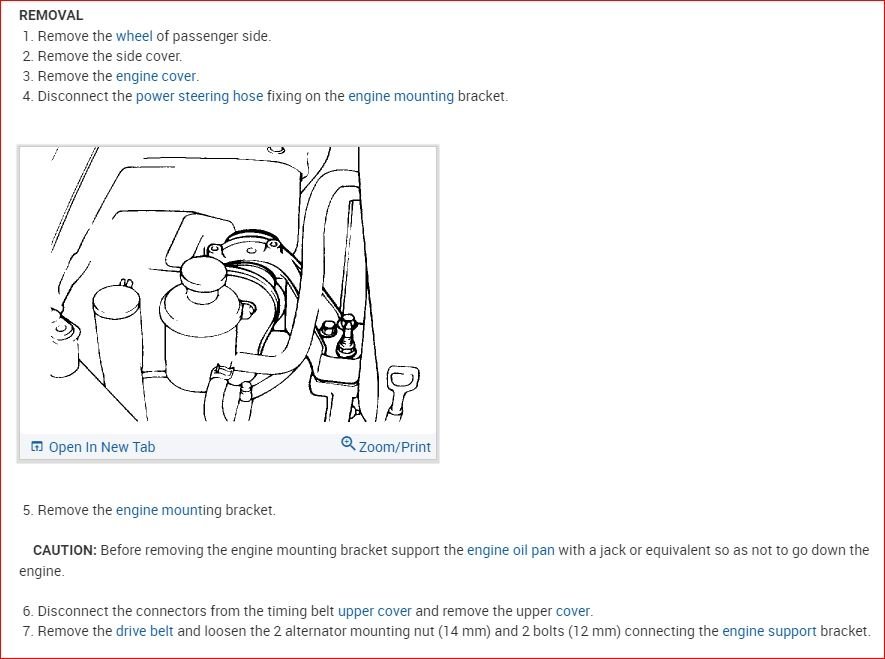 REMOVAL
1. Remove the wheel of passenger side.
2. Remove the side cover.
3. Remove the engine cover.
4. Disconnect the power steering hose fixing on the engine mounting bracket.

Open In New Tab
Zoom/Print

5. Remove the engine mounting bracket.

CAUTION: Before removing the engine mounting bracket support the engine oil pan with a jack or equivalent so as not to go down the engine.

6. Disconnect the connectors from the timing belt upper cover and remove the upper cover.
7. Remove the drive belt and loosen the 2 alternator mounting nut (14 mm) and 2 bolts (12 mm) connecting the engine support bracket.