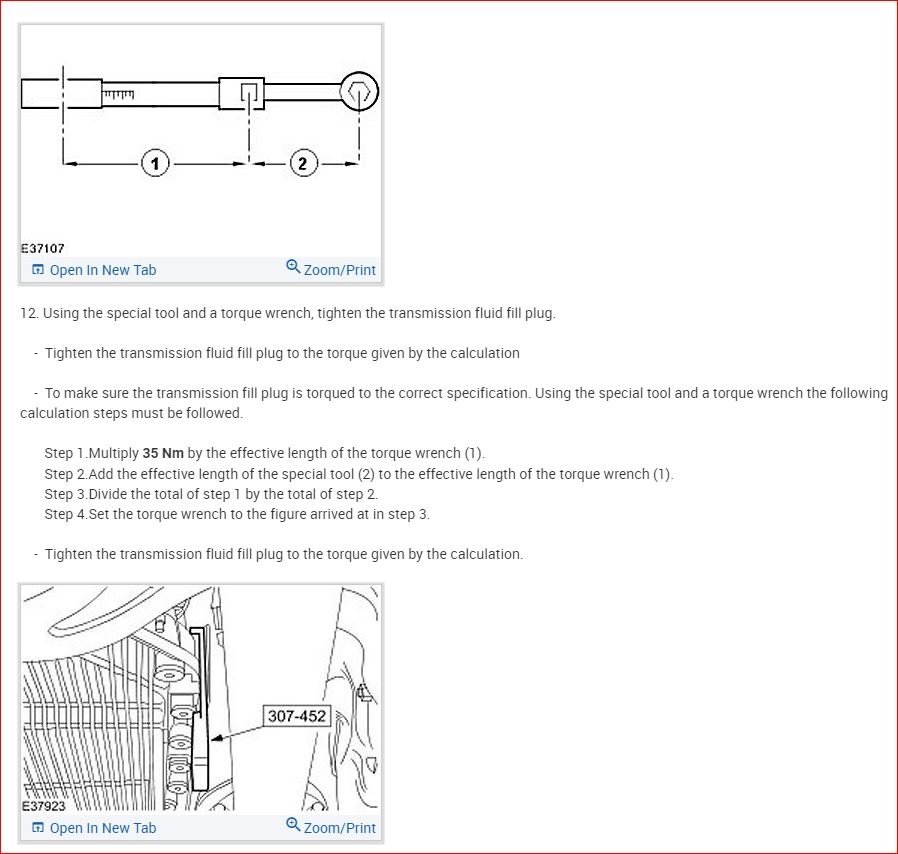 1

2

E37107

Open In New Tab

Zoom/Print

12. Using the special tool and a torque wrench, tighten the transmission fluid fill plug.

- Tighten the transmission fluid fill plug to the torque given by the calculation

- To make sure the transmission fill plug is torqued to the correct specification. Using the special tool and a torque wrench the following calculation steps must be followed.

Step 1.Multiply **35 Nm** by the effective length of the torque wrench (1).
Step 2.Add the effective length of the special tool (2) to the effective length of the torque wrench (1).
Step 3.Divide the total of step 1 by the total of step 2.
Step 4.Set the torque wrench to the figure arrived at in step 3.

- Tighten the transmission fluid fill plug to the torque given by the calculation.

307-452

E37923

Open In New Tab

Zoom/Print