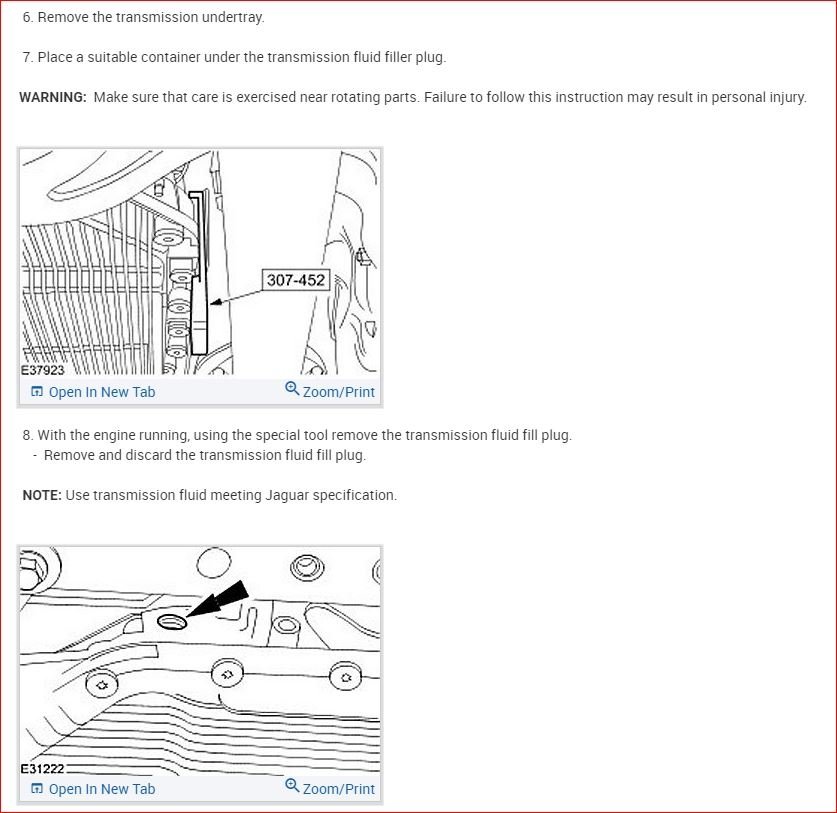 6. Remove the transmission undertray.

7. Place a suitable container under the transmission fluid filler plug.

WARNING: Make sure that care is exercised near rotating parts. Failure to follow this instruction may result in personal injury.

307-452

E37923

Open In New Tab

Zoom/Print

8. With the engine running, using the special tool remove the transmission fluid fill plug.
- Remove and discard the transmission fluid fill plug.

NOTE: Use transmission fluid meeting Jaguar specification.

E31222

Open In New Tab

Zoom/Print