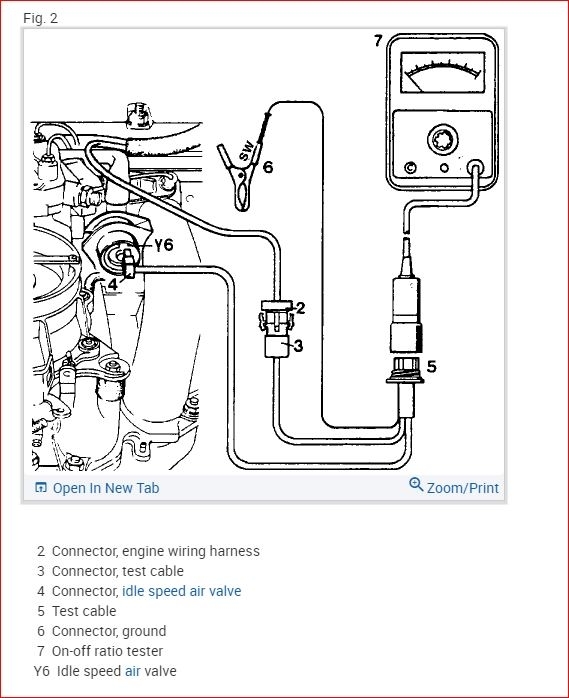 Fig. 2

7

SW 6

Y6

4

2

3

5

Open In New Tab

Zoom/Print

2 Connector, engine wiring harness
3 Connector, test cable
4 Connector, idle speed air valve
5 Test cable
6 Connector, ground
7 On-off ratio tester
Y6 Idle speed air valve