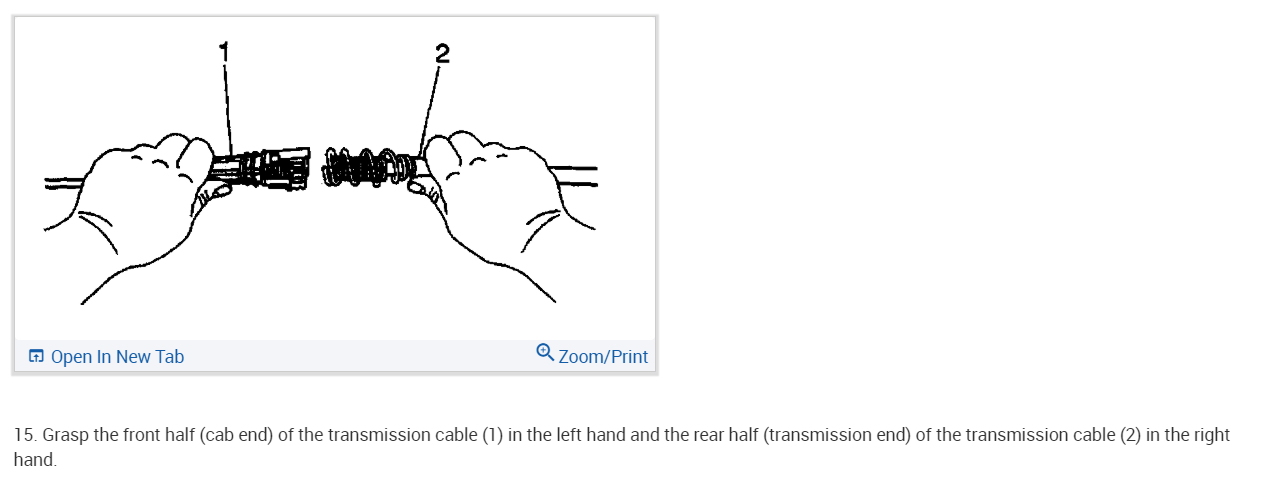 1

2

Open In New Tab

Zoom/Print

15. Grasp the front half (cab end) of the transmission cable (1) in the left hand and the rear half (transmission end) of the transmission cable (2) in the right hand.