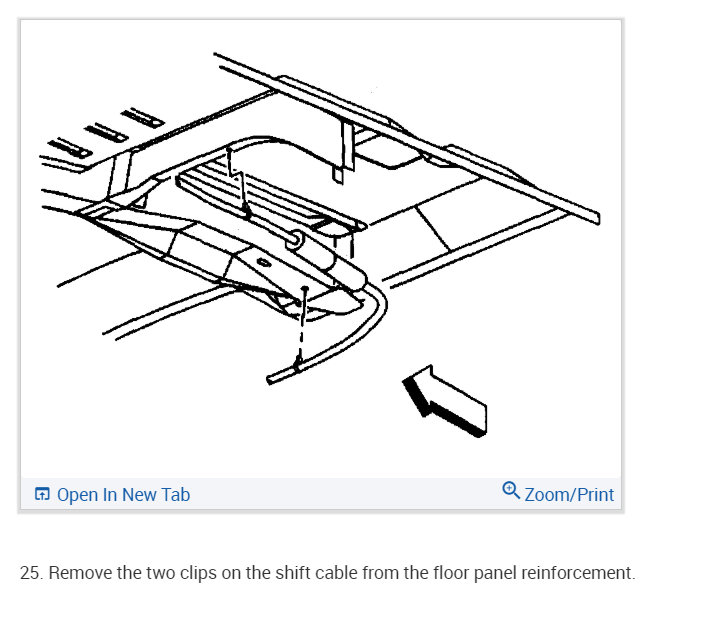 Open In New Tab

Zoom/Print

25. Remove the two clips on the shift cable from the floor panel reinforcement.