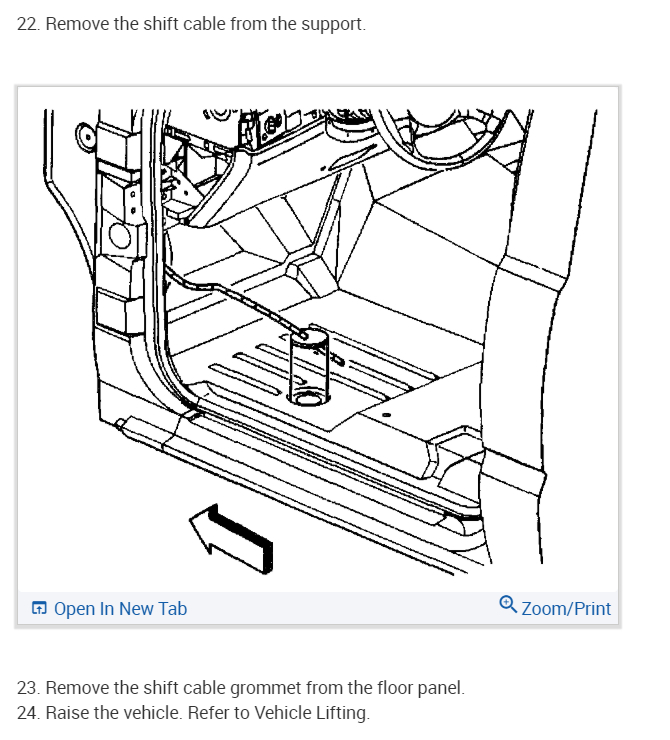 22. Remove the shift cable from the support.

Open In New Tab

Zoom/Print

23. Remove the shift cable grommet from the floor panel.
24. Raise the vehicle. Refer to Vehicle Lifting.