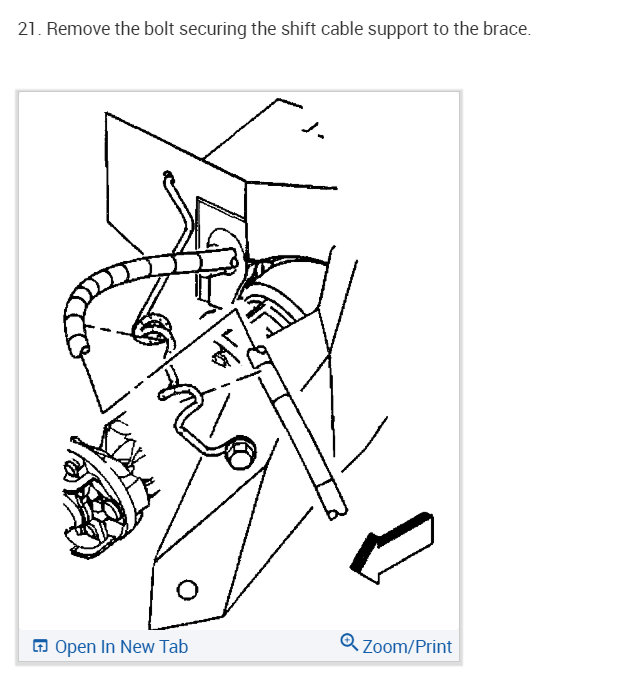 21. Remove the bolt securing the shift cable support to the brace.

Open In New Tab

Zoom/Print