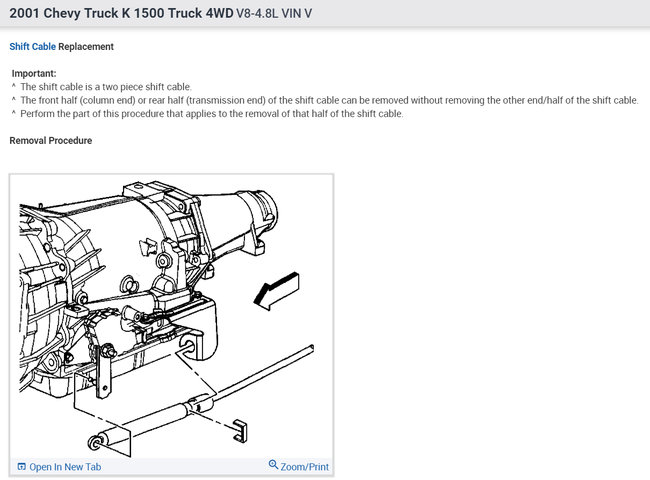 2001 Chevy Truck K 1500 Truck 4WD V8-4.8L VIN V

Shift Cable Replacement

Important:
^ The shift cable is a two piece shift cable.
^ The front half (column end) or rear half (transmission end) of the shift cable can be removed without removing the other end/half of the shift cable.
^ Perform the part of this procedure that applies to the removal of that half of the shift cable.

Removal Procedure

Open In New Tab
Zoom/Print