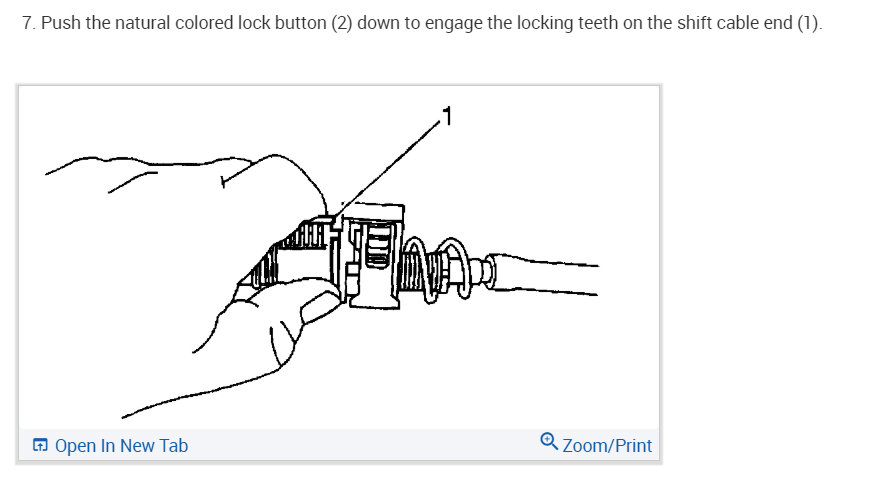 7. Push the natural colored lock button (2) down to engage the locking teeth on the shift cable end (1).

1

Open In New Tab

Zoom/Print