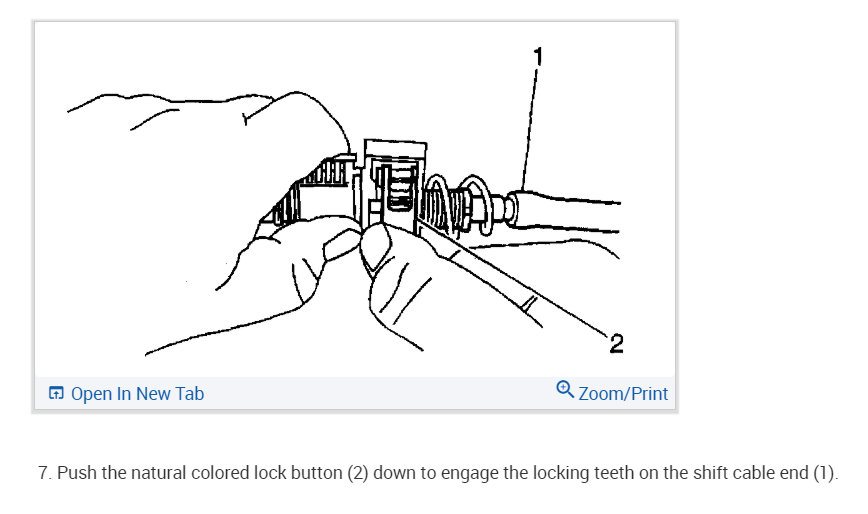 1

2

Open In New Tab

Zoom/Print

7. Push the natural colored lock button (2) down to engage the locking teeth on the shift cable end (1).