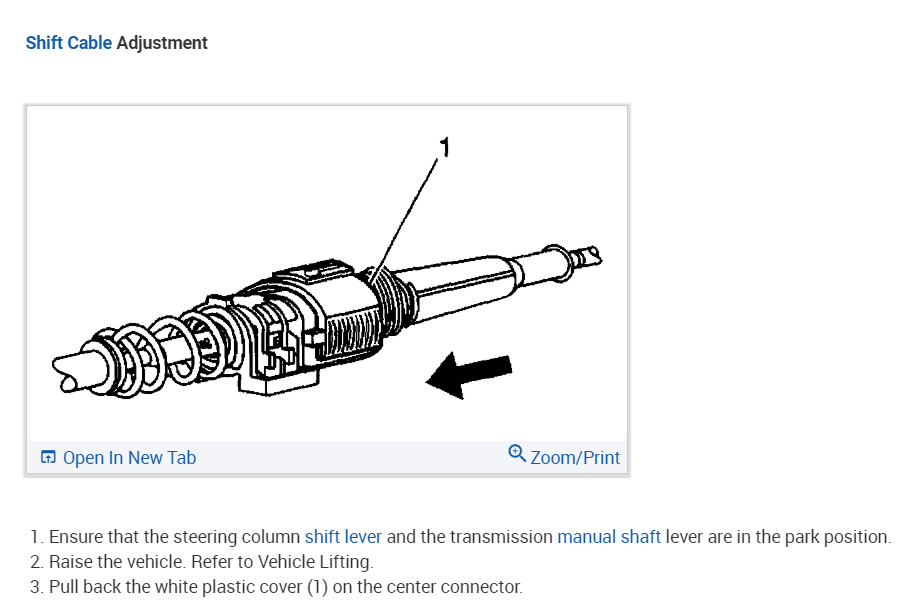 Shift Cable Adjustment

1

Open In New Tab

Zoom/Print

1. Ensure that the steering column shift lever and the transmission manual shaft lever are in the park position.
2. Raise the vehicle. Refer to Vehicle Lifting.
3. Pull back the white plastic cover (1) on the center connector.