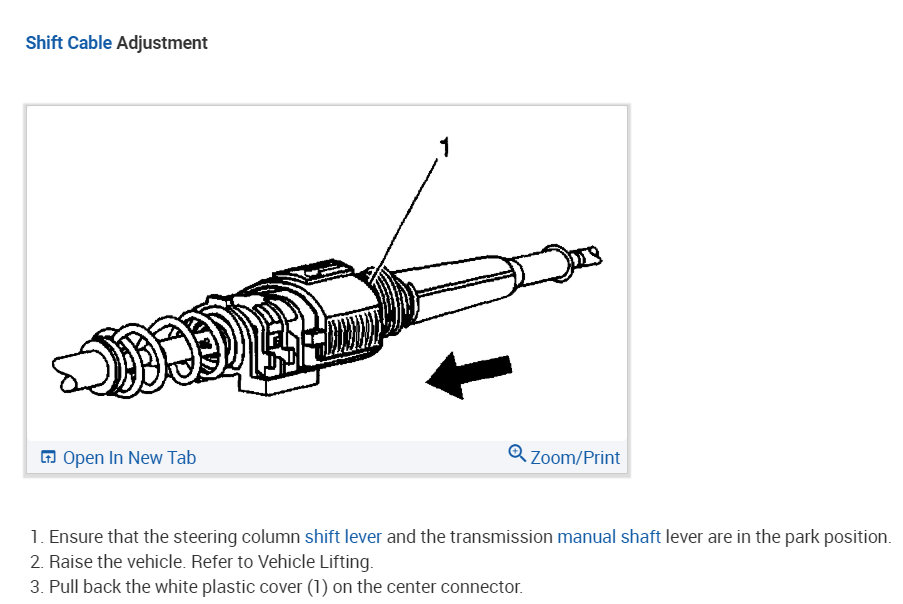 Shift Cable Adjustment

1

Open In New Tab

Zoom/Print

1. Ensure that the steering column shift lever and the transmission manual shaft lever are in the park position.
2. Raise the vehicle. Refer to Vehicle Lifting.
3. Pull back the white plastic cover (1) on the center connector.