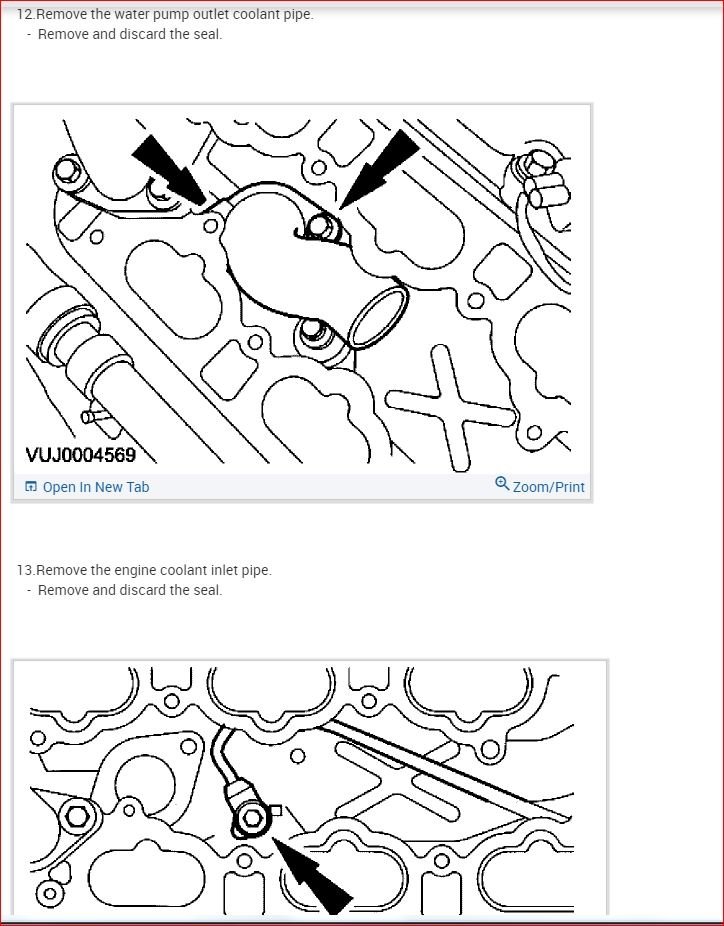 12.Remove the water pump outlet coolant pipe.
- Remove and discard the seal.

VUJ0004569

Open In New Tab
Zoom/Print

13.Remove the engine coolant inlet pipe.
- Remove and discard the seal.