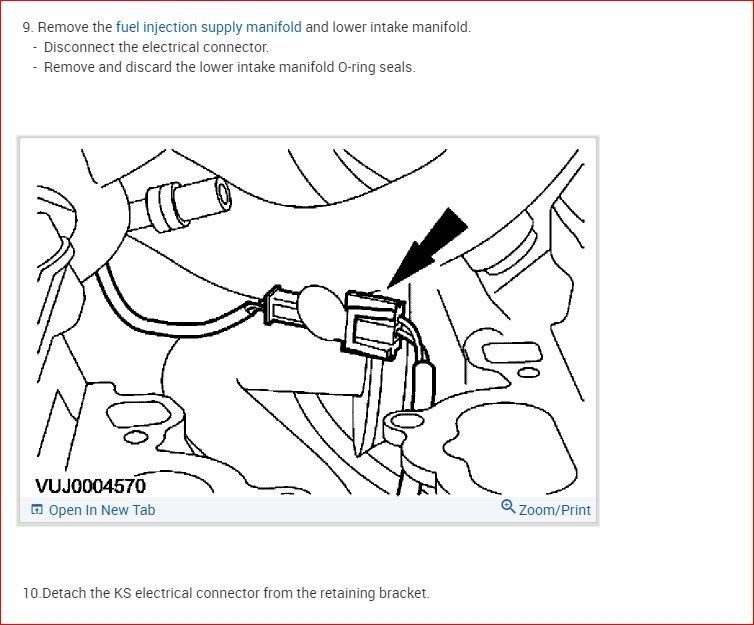 9. Remove the fuel injection supply manifold and lower intake manifold.
- Disconnect the electrical connector.
- Remove and discard the lower intake manifold O-ring seals.

VUJ0004570

Open In New Tab

Zoom/Print

10.Detach the KS electrical connector from the retaining bracket.