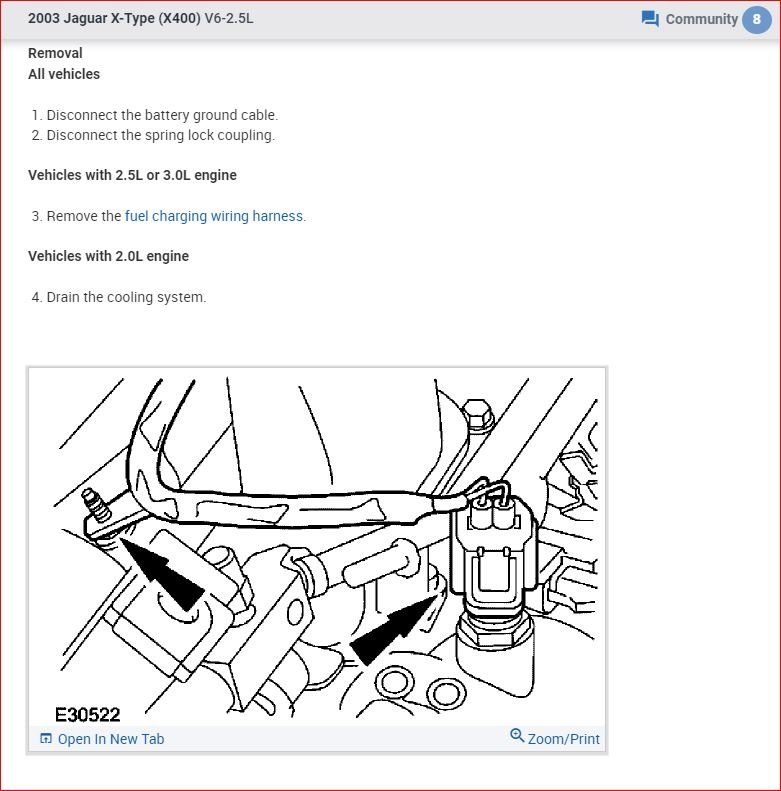 2003 Jaguar X-Type (X400) V6-2.5L

Community 8

Removal
All vehicles

1. Disconnect the battery ground cable.
2. Disconnect the spring lock coupling.

Vehicles with 2.5L or 3.0L engine

3. Remove the fuel charging wiring harness.

Vehicles with 2.0L engine

4. Drain the cooling system.

E30522

Open In New Tab

Zoom/Print