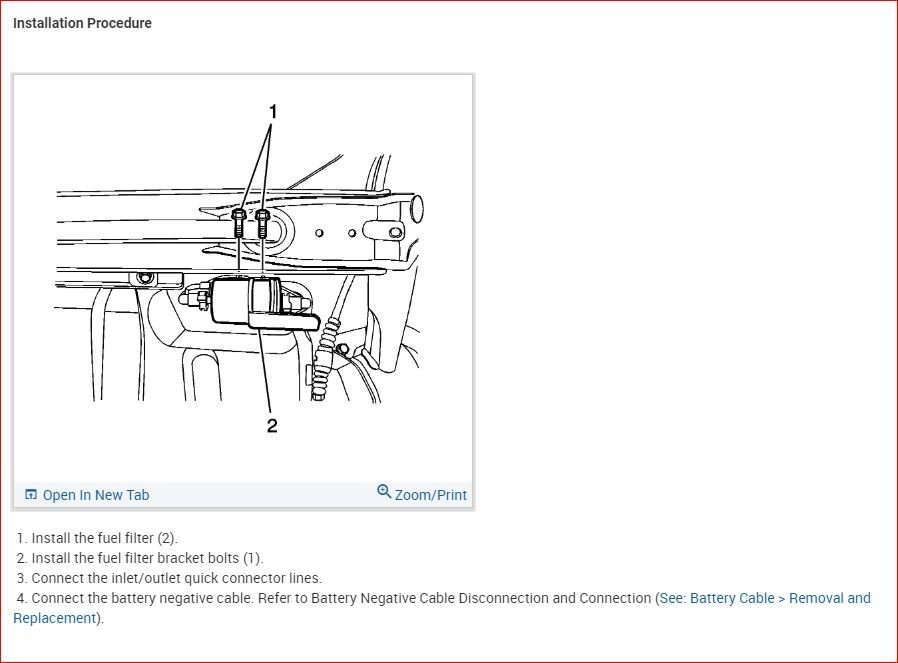 Installation Procedure

1

2

Open In New Tab

Zoom/Print

1. Install the fuel filter (2).
2. Install the fuel filter bracket bolts (1).
3. Connect the inlet/outlet quick connector lines.
4. Connect the battery negative cable. Refer to Battery Negative Cable Disconnection and Connection (See: Battery Cable > Removal and Replacement).