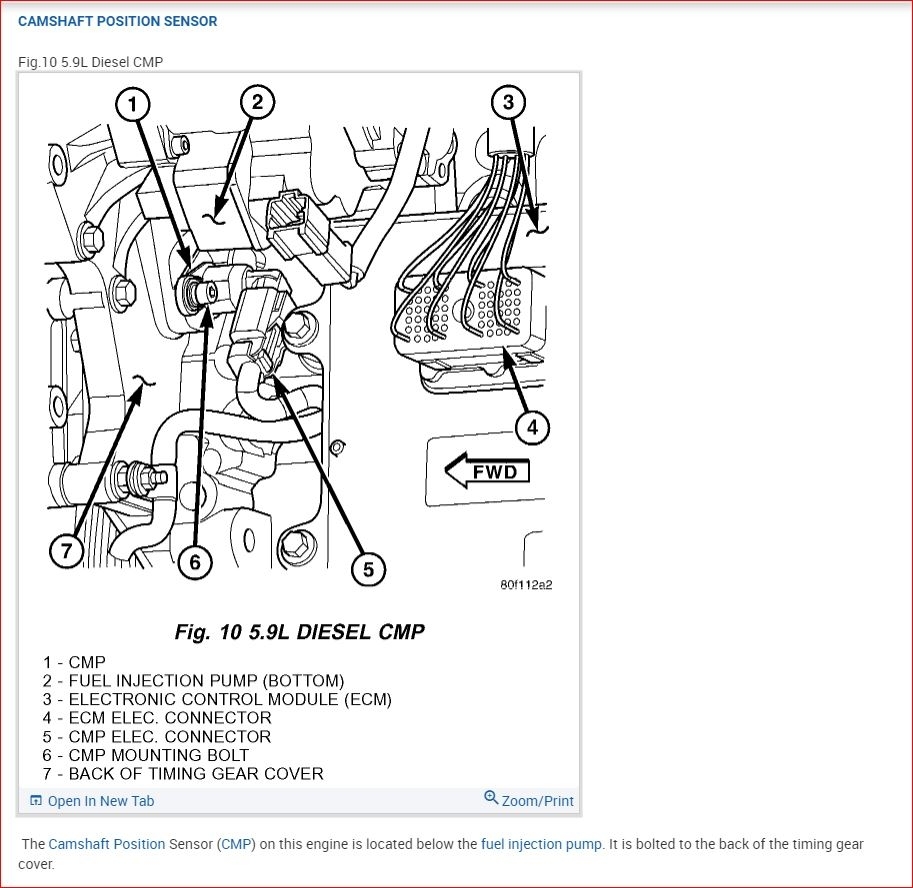 CAMSHAFT POSITION SENSOR

Fig.10 5.9L Diesel CMP

1
2
3
4
FWD
7
6
5
80f112a2

Fig. 10 5.9L DIESEL CMP

1 - CMP
2 - FUEL INJECTION PUMP (BOTTOM)
3 - ELECTRONIC CONTROL MODULE (ECM)
4 - ECM ELEC. CONNECTOR
5 - CMP ELEC. CONNECTOR
6 - CMP MOUNTING BOLT
7 - BACK OF TIMING GEAR COVER

Open In New Tab
Zoom/Print

The Camshaft Position Sensor (CMP) on this engine is located below the fuel injection pump. It is bolted to the back of the timing gear cover.