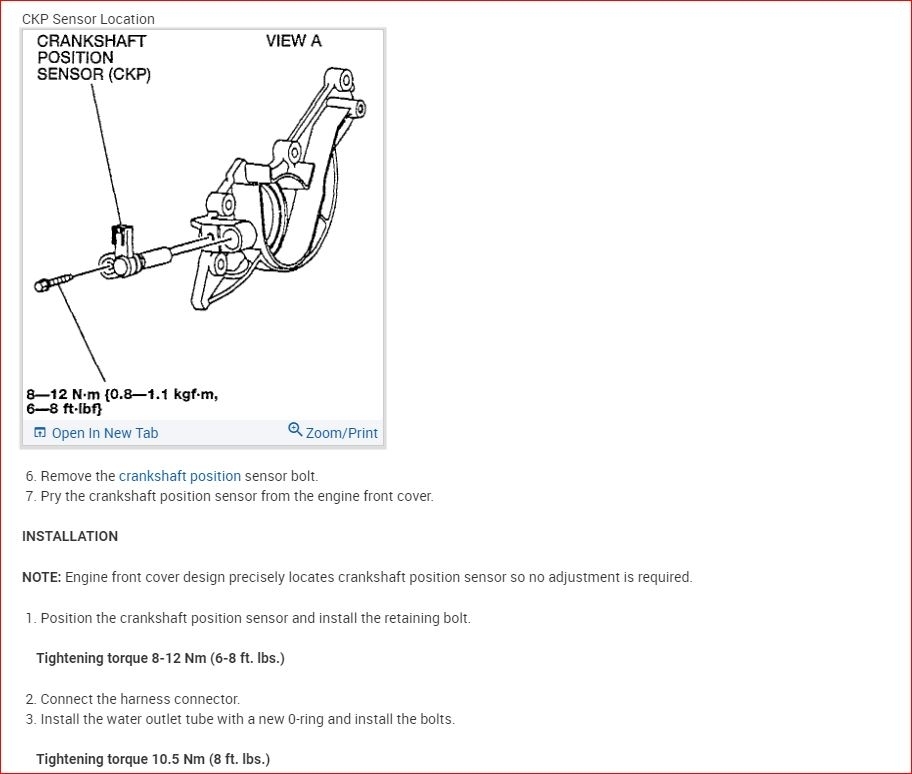 CKP Sensor Location

CRANKSHAFT POSITION SENSOR (CKP)

VIEW A

8—12 N·m {0.8—1.1 kgf·m, 6—8 ft·lbf}

Open In New Tab

Zoom/Print

6. Remove the crankshaft position sensor bolt.
7. Pry the crankshaft position sensor from the engine front cover.

INSTALLATION

NOTE: Engine front cover design precisely locates crankshaft position sensor so no adjustment is required.

1. Position the crankshaft position sensor and install the retaining bolt.

Tightening torque 8-12 Nm (6-8 ft. lbs.)

2. Connect the harness connector.
3. Install the water outlet tube with a new 0-ring and install the bolts.

Tightening torque 10.5 Nm (8 ft. lbs.)