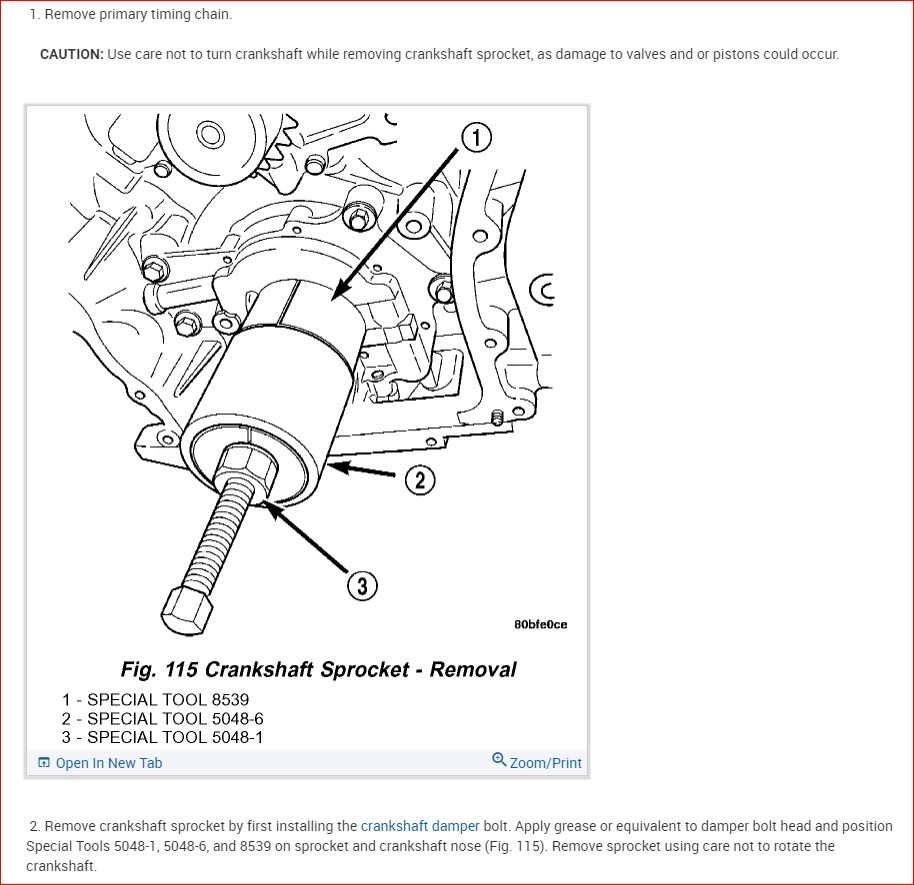 1. Remove primary timing chain.

CAUTION: Use care not to turn crankshaft while removing crankshaft sprocket, as damage to valves and or pistons could occur.

1

2

3

80bfe0ce

Fig. 115 Crankshaft Sprocket - Removal

1 - SPECIAL TOOL 8539
2 - SPECIAL TOOL 5048-6
3 - SPECIAL TOOL 5048-1

Open In New Tab

Zoom/Print

2. Remove crankshaft sprocket by first installing the crankshaft damper bolt. Apply grease or equivalent to damper bolt head and position Special Tools 5048-1, 5048-6, and 8539 on sprocket and crankshaft nose (Fig. 115). Remove sprocket using care not to rotate the crankshaft.