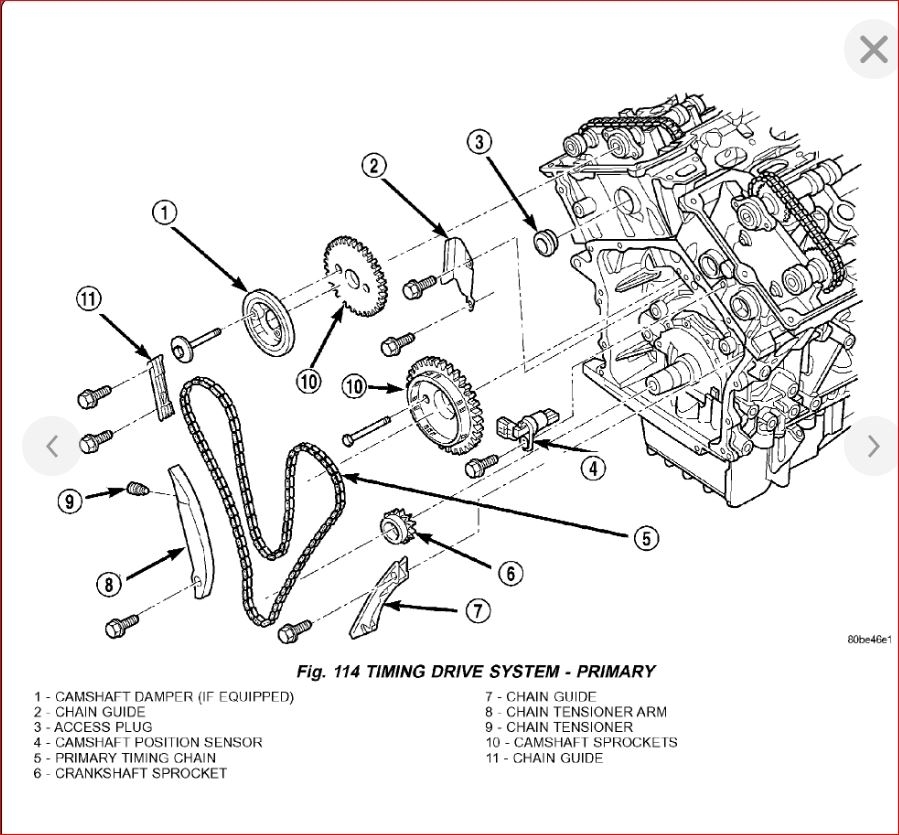 3
2
1
11
10
10
4
9
5
6
8
7
80be46e1

Fig. 114 TIMING DRIVE SYSTEM - PRIMARY

1 - CAMSHAFT DAMPER (IF EQUIPPED)
2 - CHAIN GUIDE
3 - ACCESS PLUG
4 - CAMSHAFT POSITION SENSOR
5 - PRIMARY TIMING CHAIN
6 - CRANKSHAFT SPROCKET

7 - CHAIN GUIDE
8 - CHAIN TENSIONER ARM
9 - CHAIN TENSIONER
10 - CAMSHAFT SPROCKETS
11 - CHAIN GUIDE