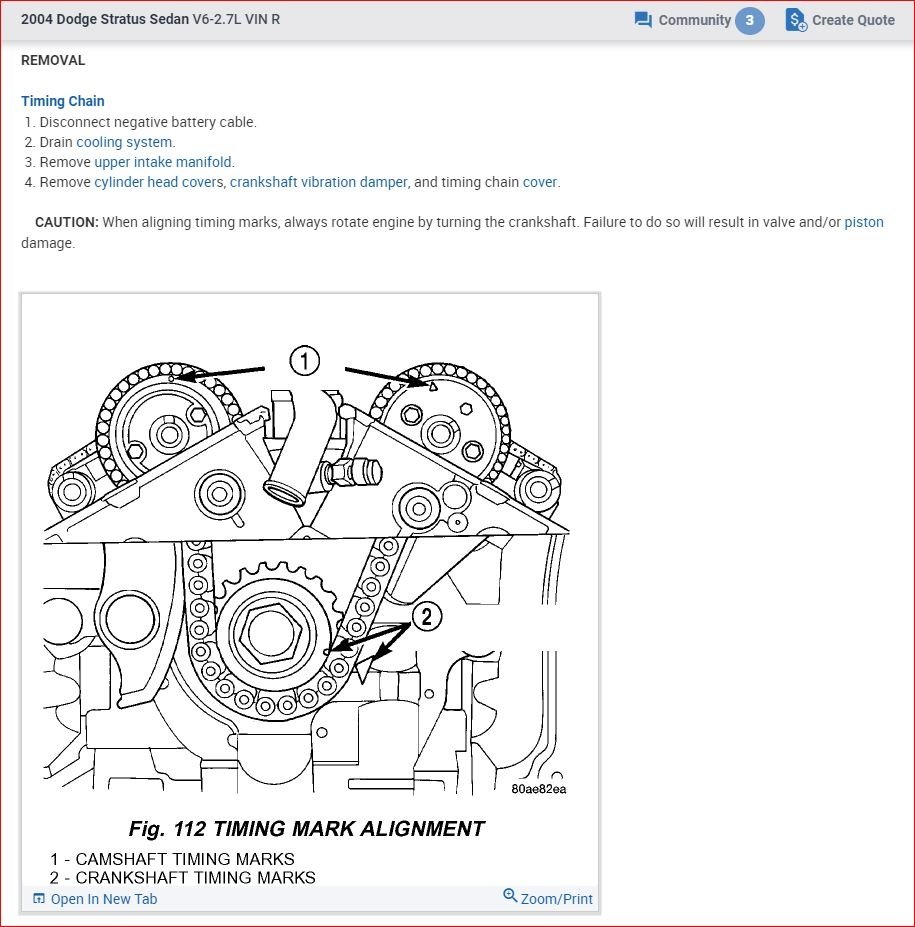 2004 Dodge Stratus Sedan V6-2.7L VIN R

Community 3 Create Quote

REMOVAL

Timing Chain

1. Disconnect negative battery cable.
2. Drain cooling system.
3. Remove upper intake manifold.
4. Remove cylinder head covers, crankshaft vibration damper, and timing chain cover.

CAUTION: When aligning timing marks, always rotate engine by turning the crankshaft. Failure to do so will result in valve and/or piston damage.

1

2

80ae82ea

Fig. 112 TIMING MARK ALIGNMENT

1 - CAMSHAFT TIMING MARKS
2 - CRANKSHAFT TIMING MARKS

Open In New Tab

Zoom/Print