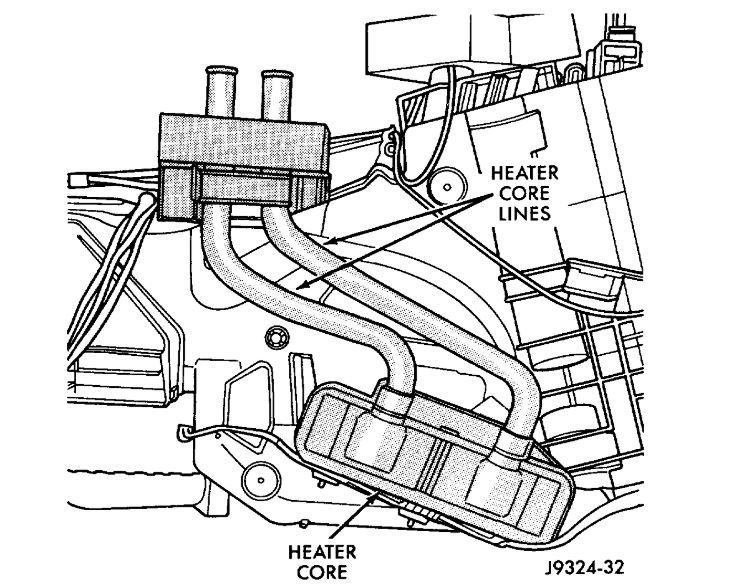 HEATER CORE LINES

HEATER CORE

J9324-32