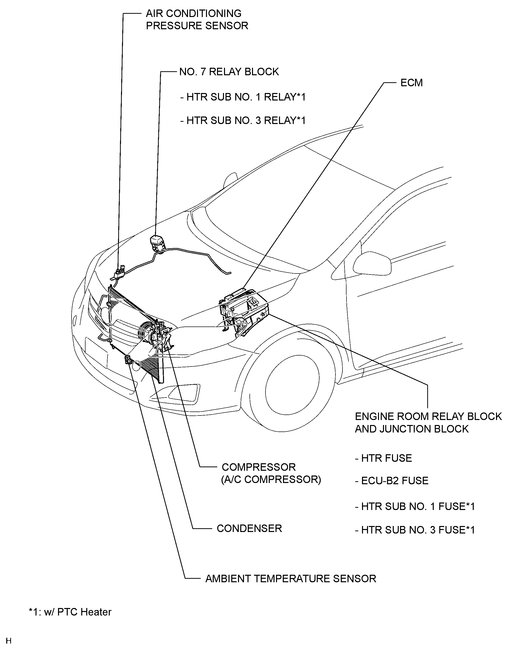 AIR CONDITIONING PRESSURE SENSOR

NO. 7 RELAY BLOCK

- HTR SUB NO. 1 RELAY*1

- HTR SUB NO. 3 RELAY*1

ECM

ENGINE ROOM RELAY BLOCK AND JUNCTION BLOCK

- HTR FUSE

- ECU-B2 FUSE

- HTR SUB NO. 1 FUSE*1

- HTR SUB NO. 3 FUSE*1

COMPRESSOR (A/C COMPRESSOR)

CONDENSER

AMBIENT TEMPERATURE SENSOR

*1: w/ PTC Heater

H