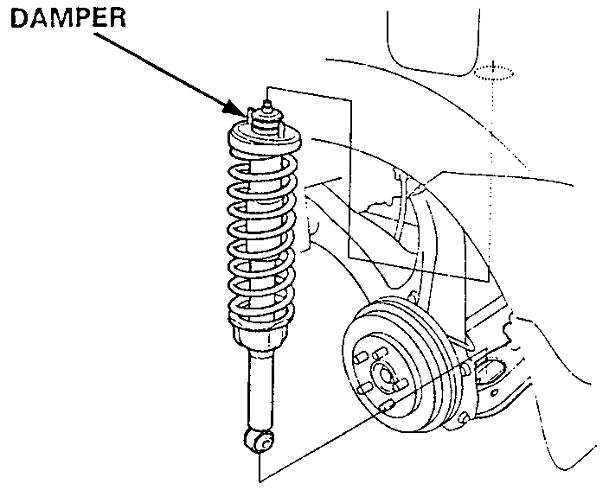 DAMPER