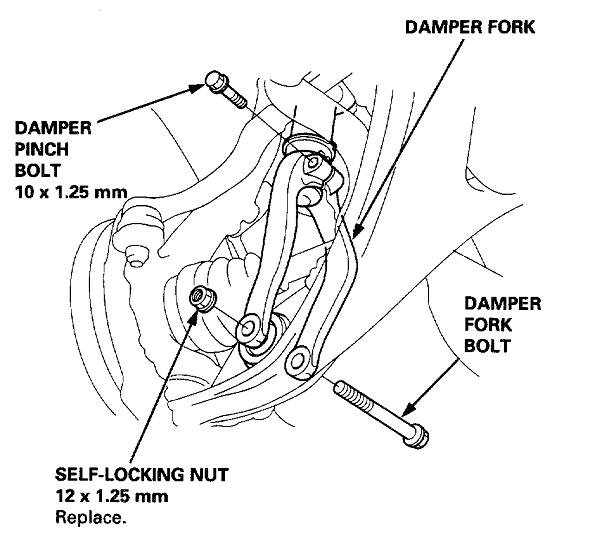 DAMPER FORK

DAMPER
PINCH
BOLT
10 x 1.25 mm

DAMPER
FORK
BOLT

SELF-LOCKING NUT
12 x 1.25 mm
Replace.