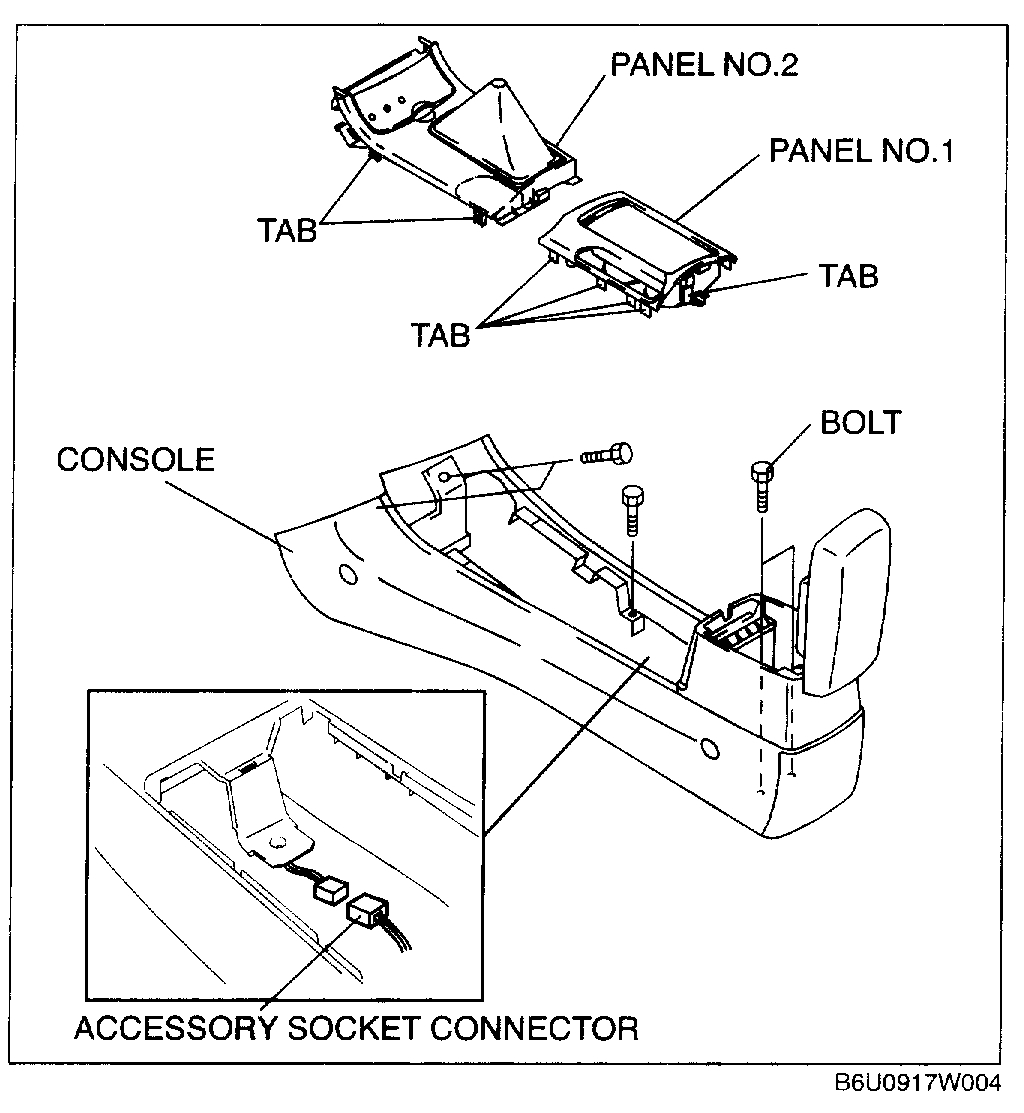 PANEL NO.2
PANEL NO.1
TAB
TAB
TAB
BOLT
CONSOLE
ACCESSORY SOCKET CONNECTOR
B6U0917W004