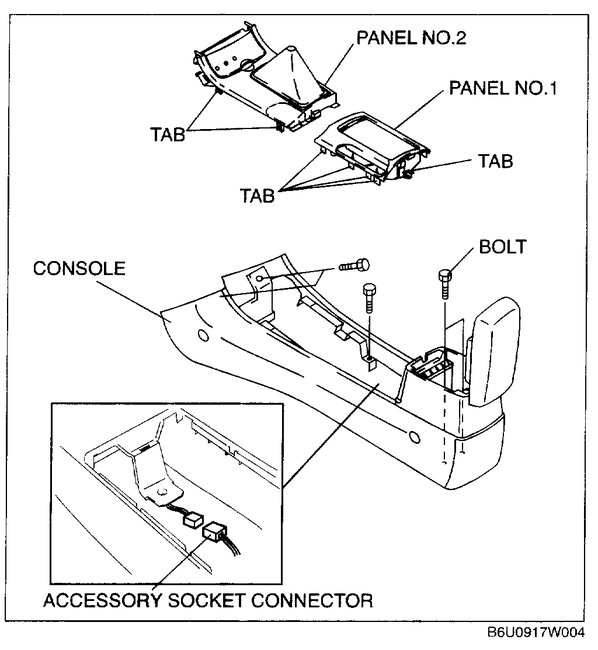 PANEL NO.2

PANEL NO.1

TAB

TAB

TAB

BOLT

CONSOLE

ACCESSORY SOCKET CONNECTOR

B6U0917W004