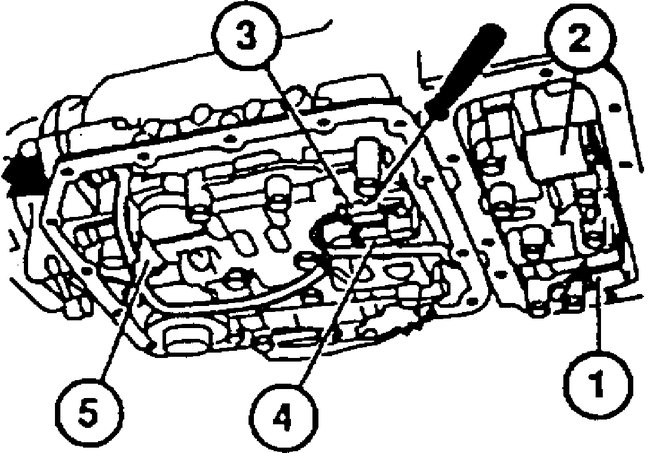 3
2
5
4
1