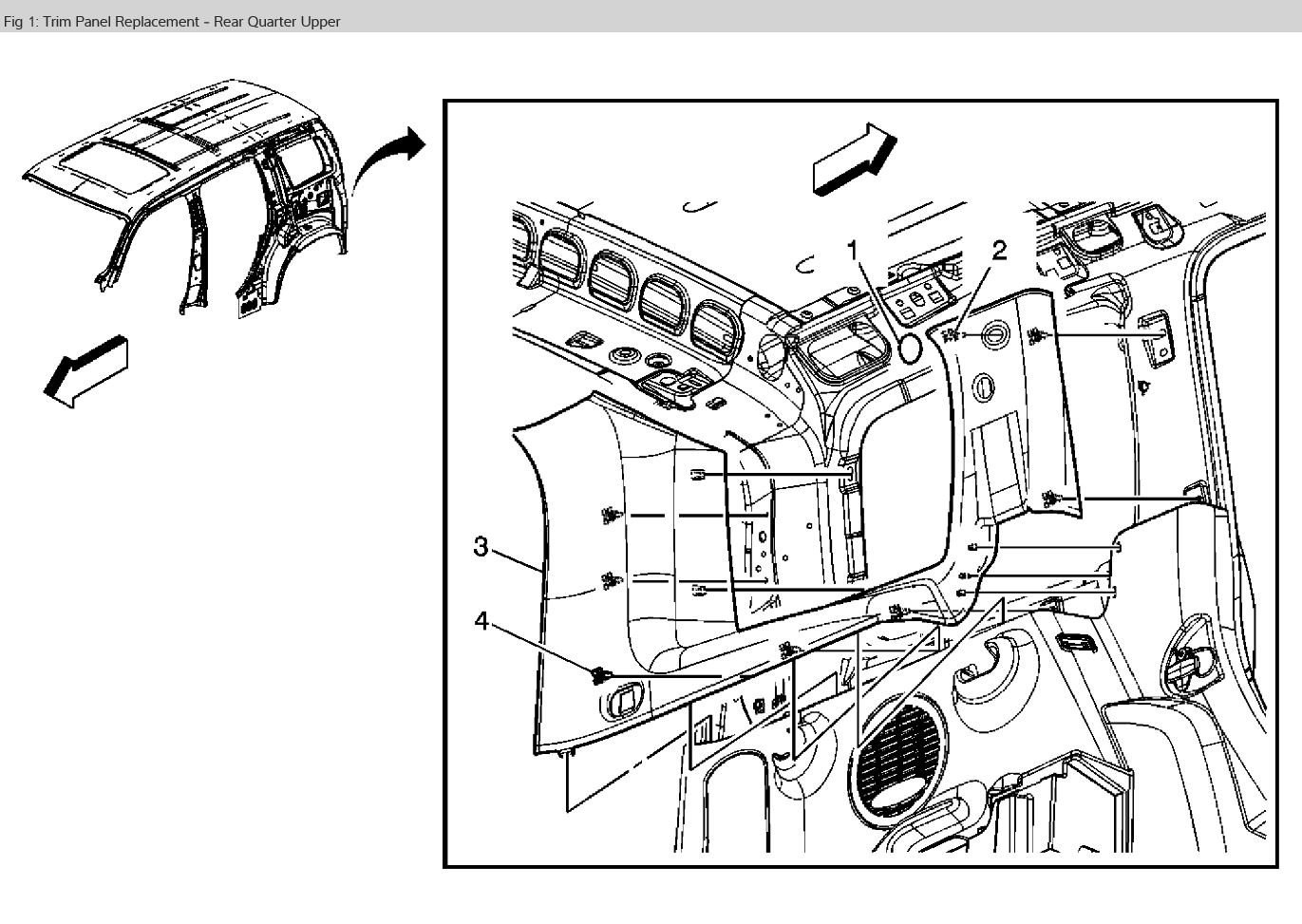 Fig 1: Trim Panel Replacement - Rear Quarter Upper

1

2

3

4