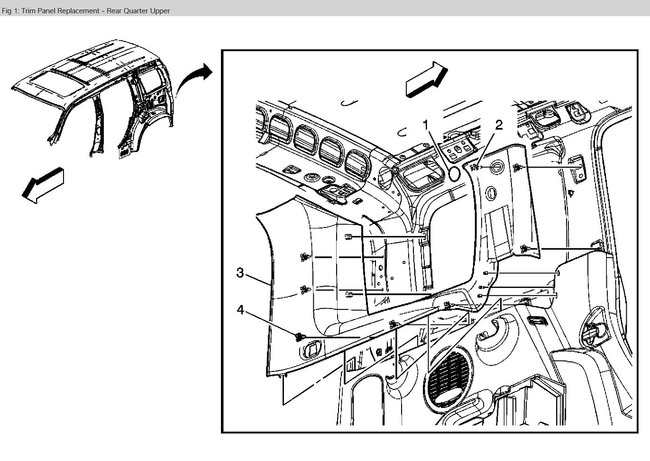 Fig 1: Trim Panel Replacement - Rear Quarter Upper

1
2
3
4