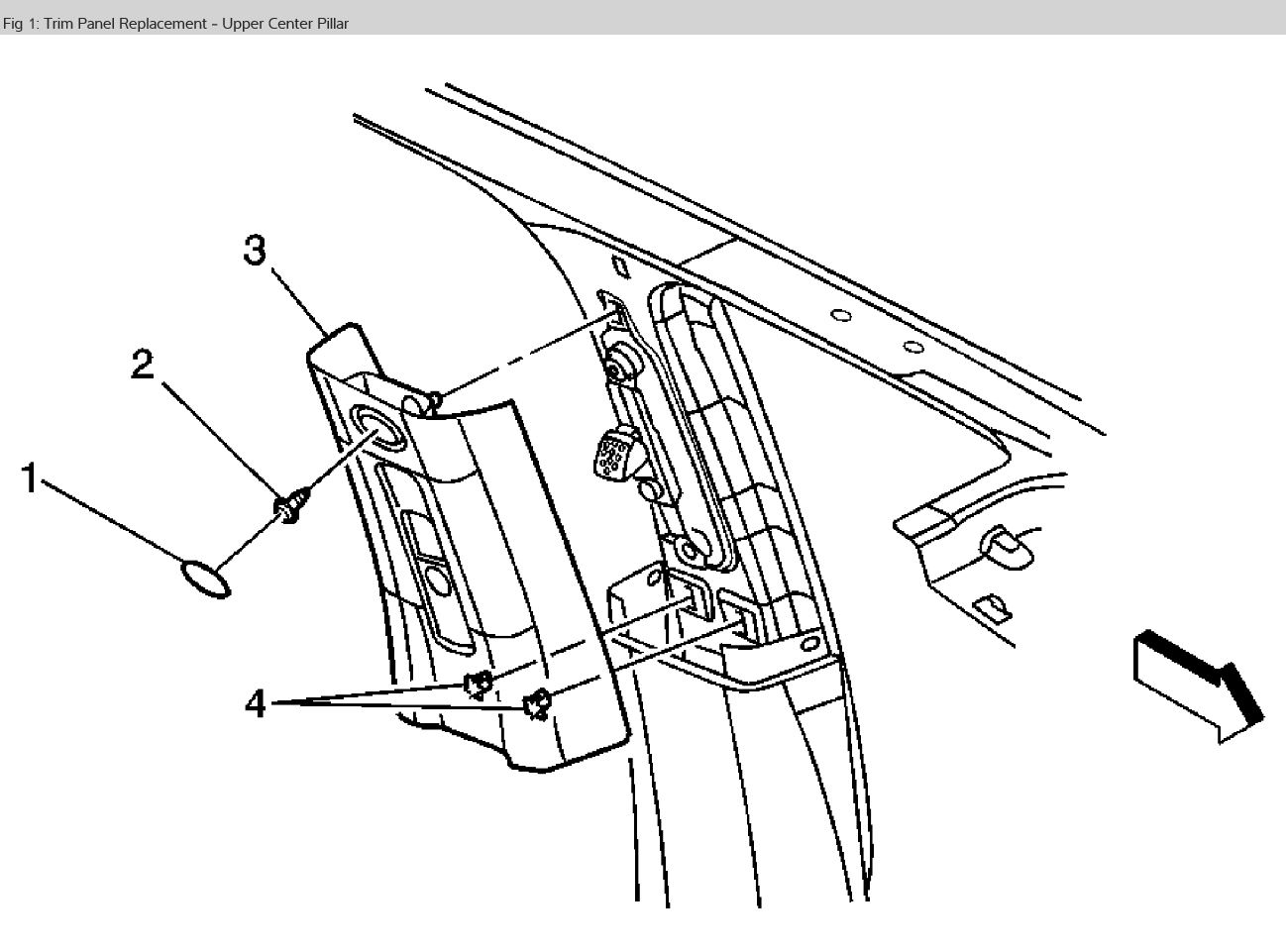 Fig 1: Trim Panel Replacement - Upper Center Pillar

3

2

1

4

1