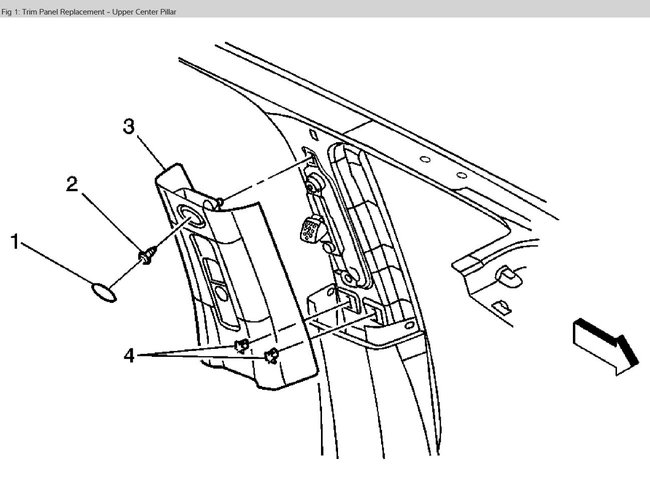 Fig 1: Trim Panel Replacement - Upper Center Pillar

3

2

1

4