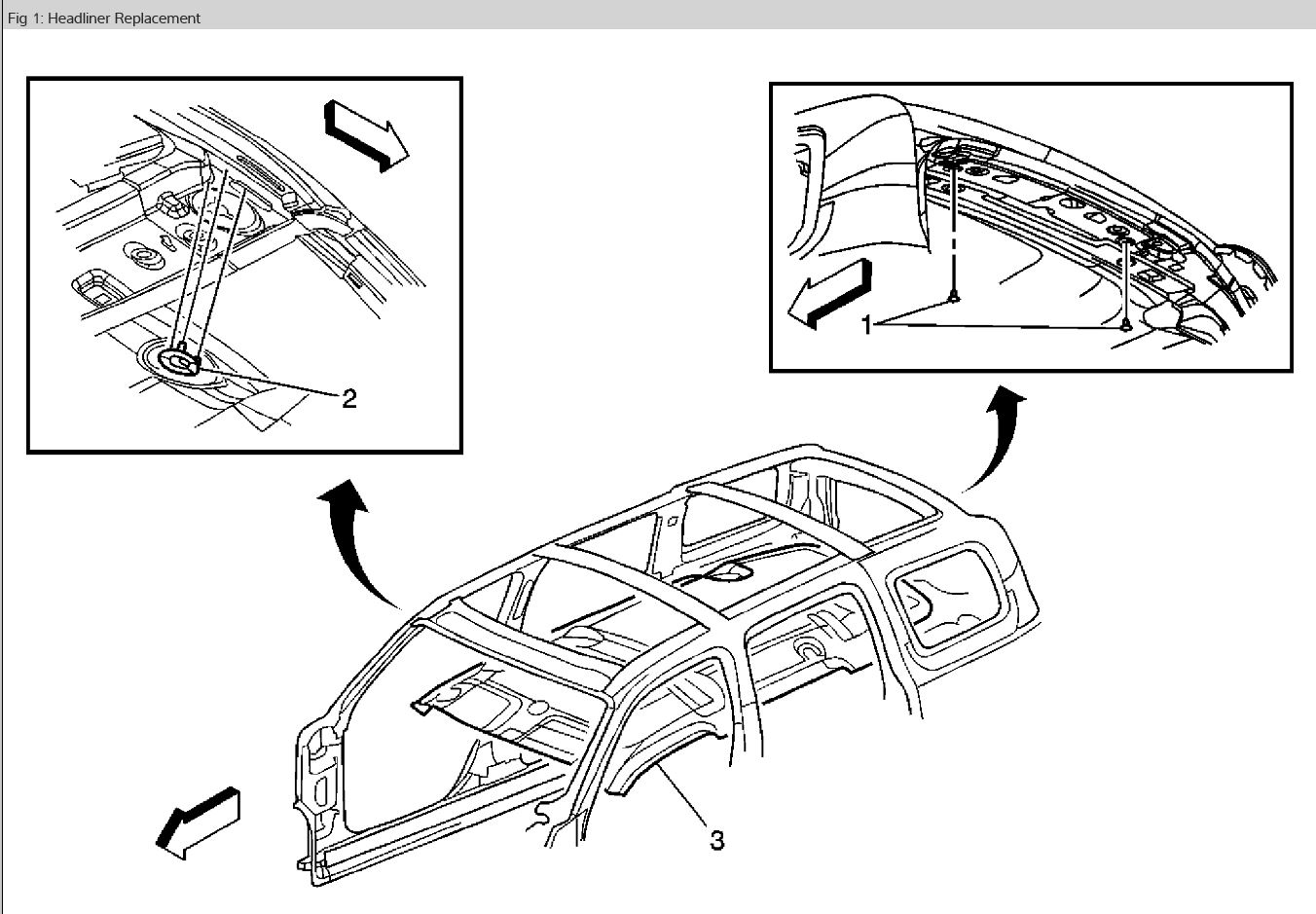 Fig 1: Headliner Replacement

2

1

3