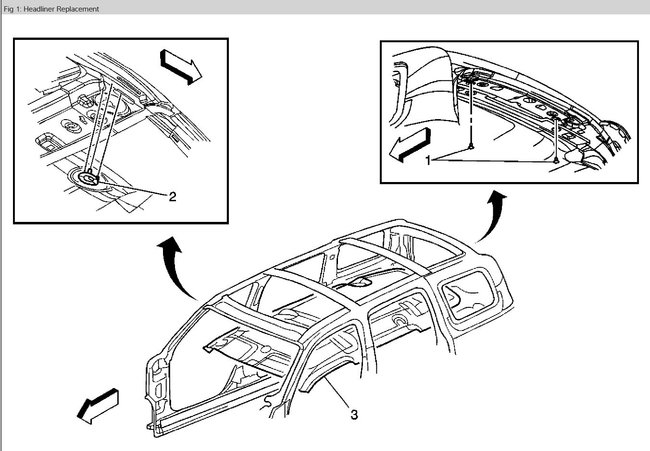 Fig 1: Headliner Replacement

2

1

3