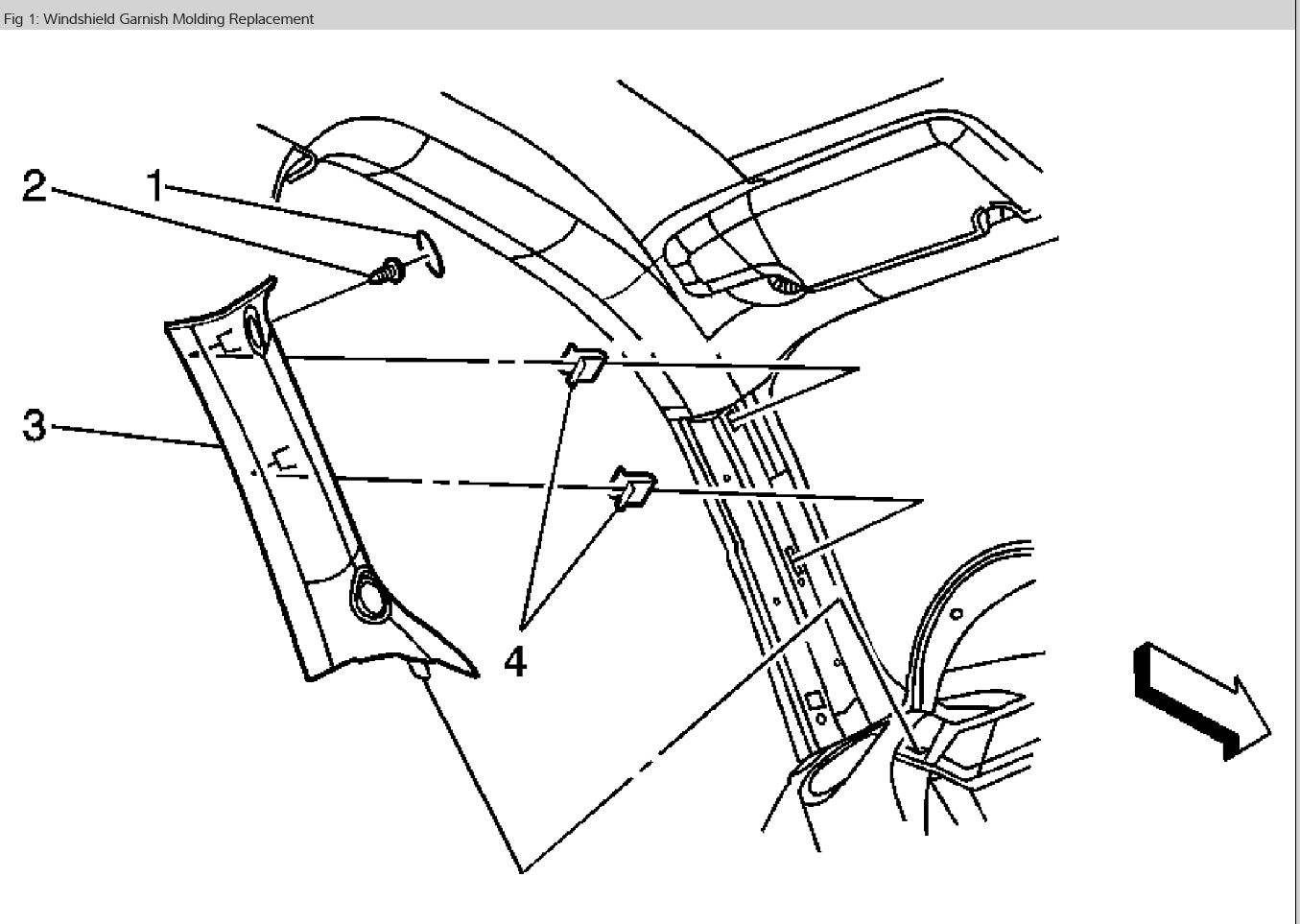 Fig 1: Windshield Garnish Molding Replacement

2

1

3

4