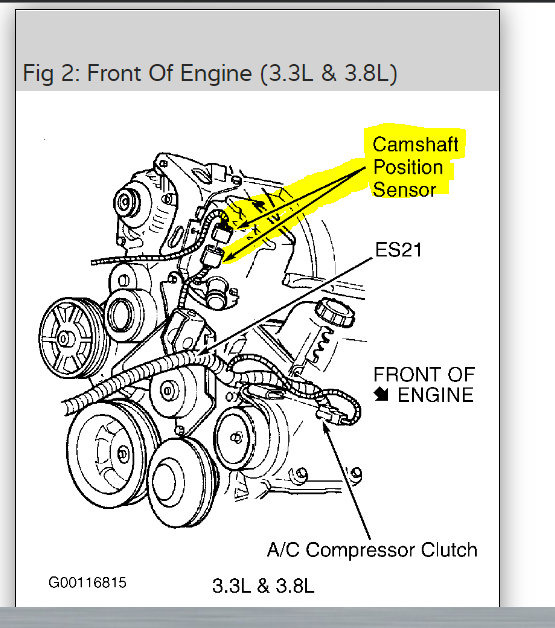 Fig 2: Front Of Engine (3.3L & 3.8L)

Camshaft Position Sensor

ES21

FRONT OF ENGINE

A/C Compressor Clutch

G00116815

3.3L & 3.8L