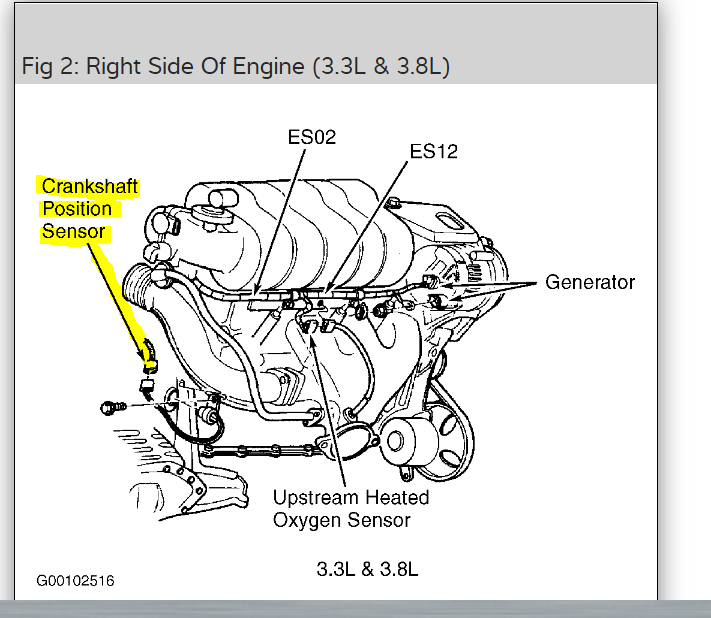 Fig 2: Right Side Of Engine (3.3L & 3.8L)

ES02

ES12

Crankshaft Position Sensor

Generator

Upstream Heated Oxygen Sensor

3.3L & 3.8L

G00102516