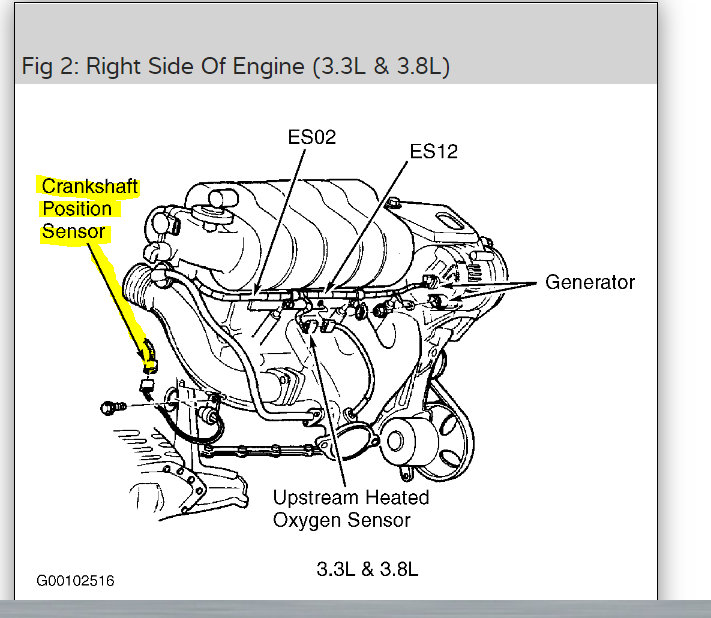 Fig 2: Right Side Of Engine (3.3L & 3.8L)

ES02

ES12

Crankshaft Position Sensor

Generator

Upstream Heated Oxygen Sensor

3.3L & 3.8L

G00102516