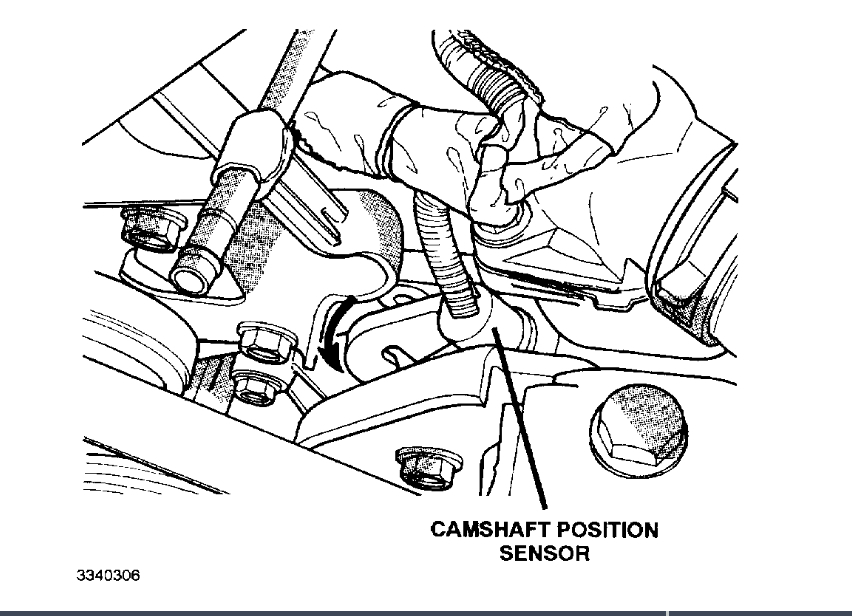 CAMSHAFT POSITION SENSOR

3340306