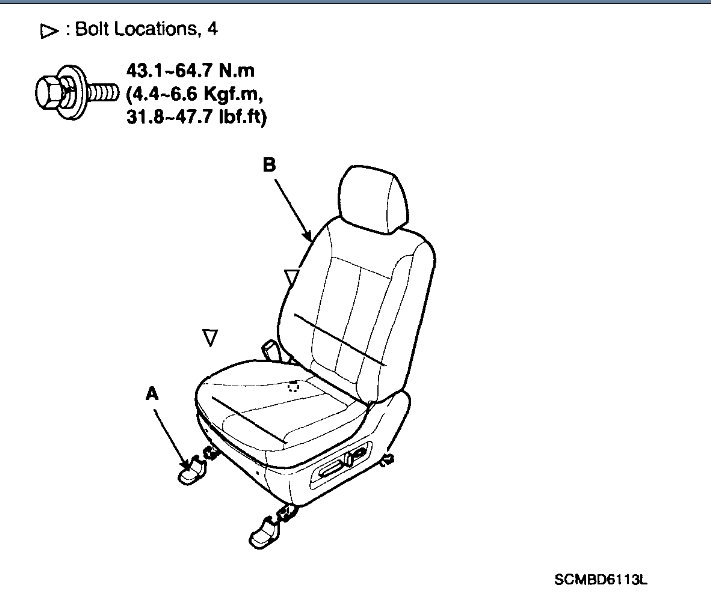 ▷ : Bolt Locations, 4

43.1~64.7 N.m
(4.4~6.6 Kgf.m,
31.8~47.7 lbf.ft)

B

A

SCMBD6113L