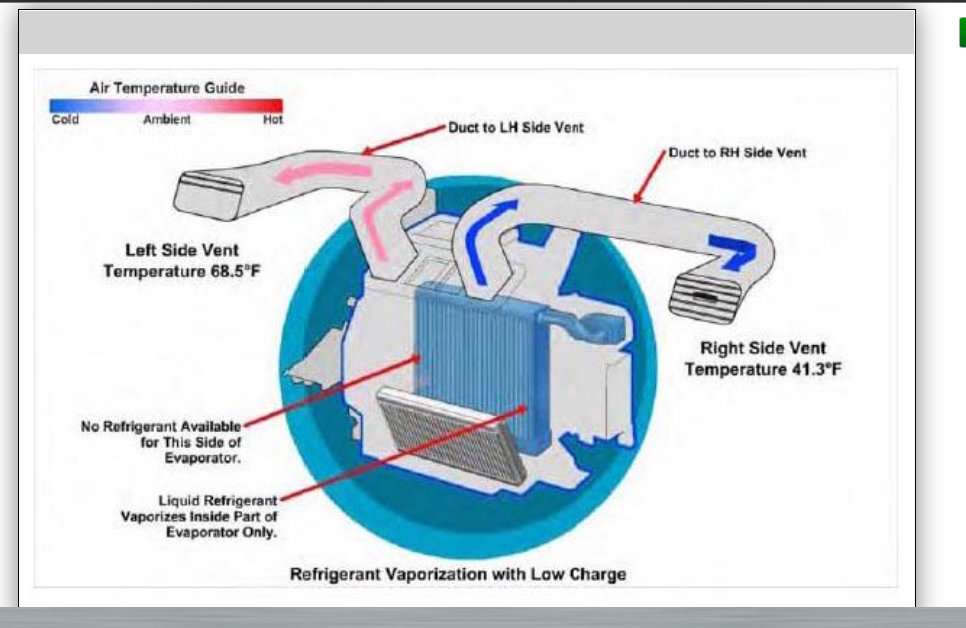 Air Temperature Guide
Cold Ambient Hot

Duct to LH Side Vent

Duct to RH Side Vent

Left Side Vent Temperature 68.5°F

Right Side Vent Temperature 41.3°F

No Refrigerant Available for This Side of Evaporator.

Liquid Refrigerant Vaporizes Inside Part of Evaporator Only.

Refrigerant Vaporization with Low Charge