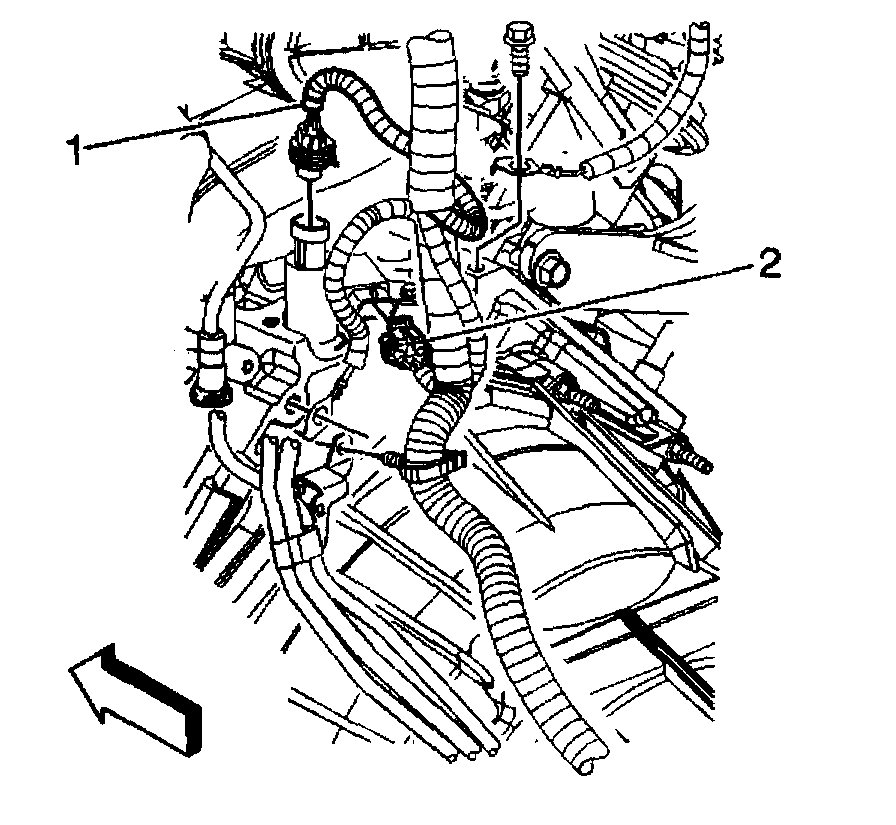 1
2