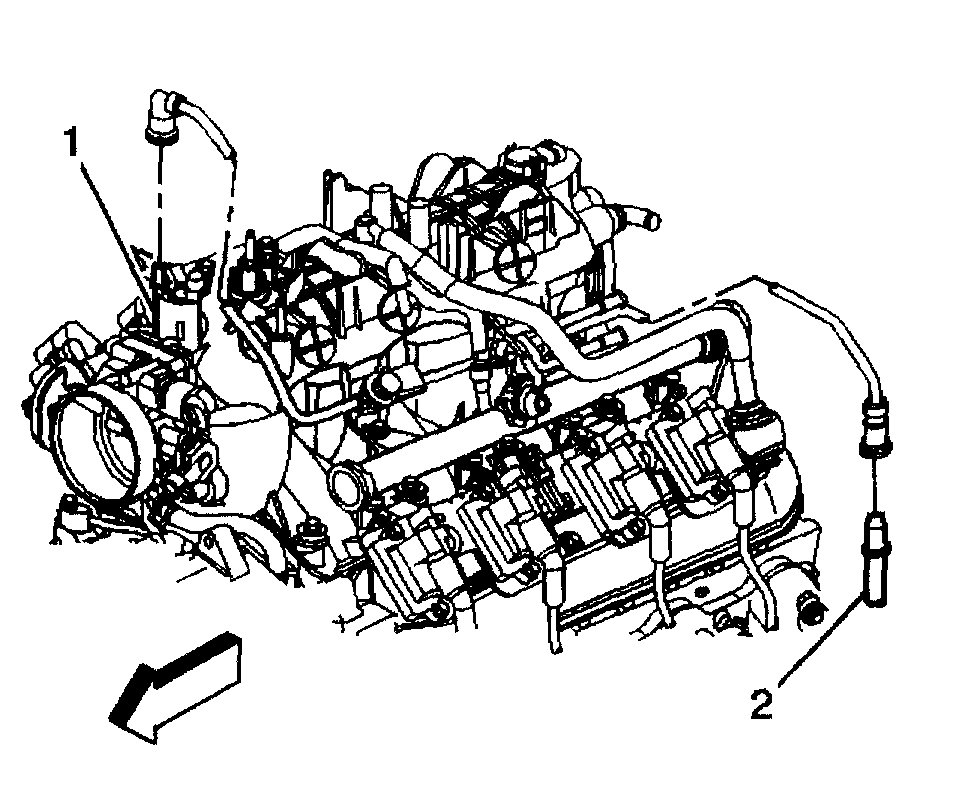 1

2