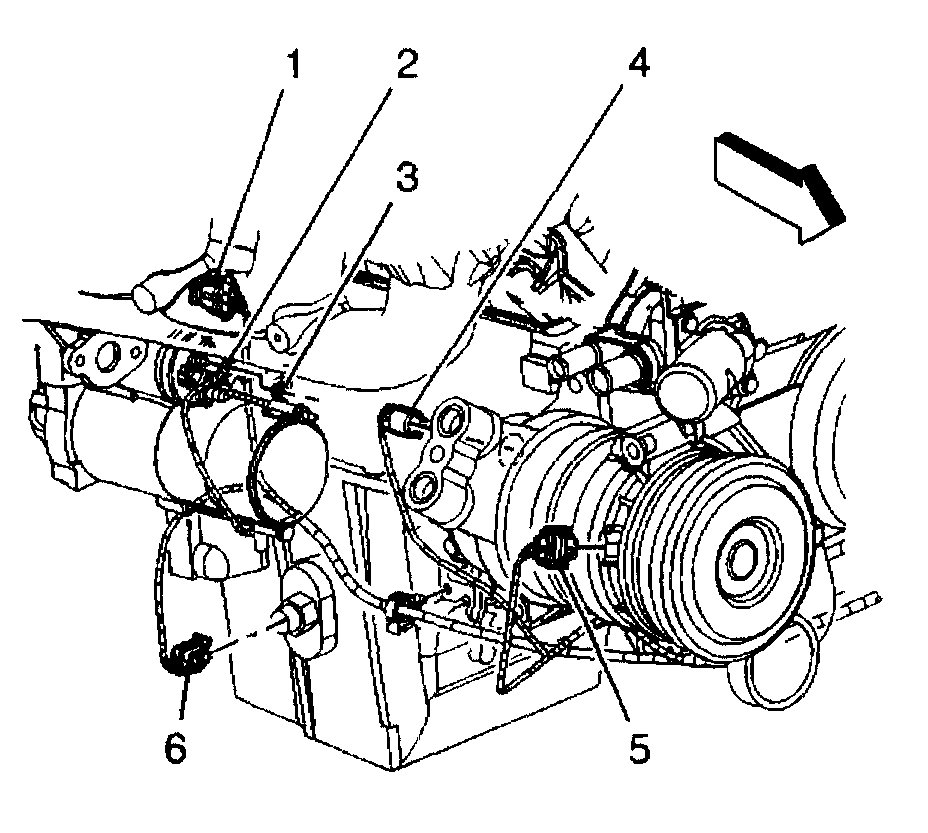 1
2
3
4
6
5