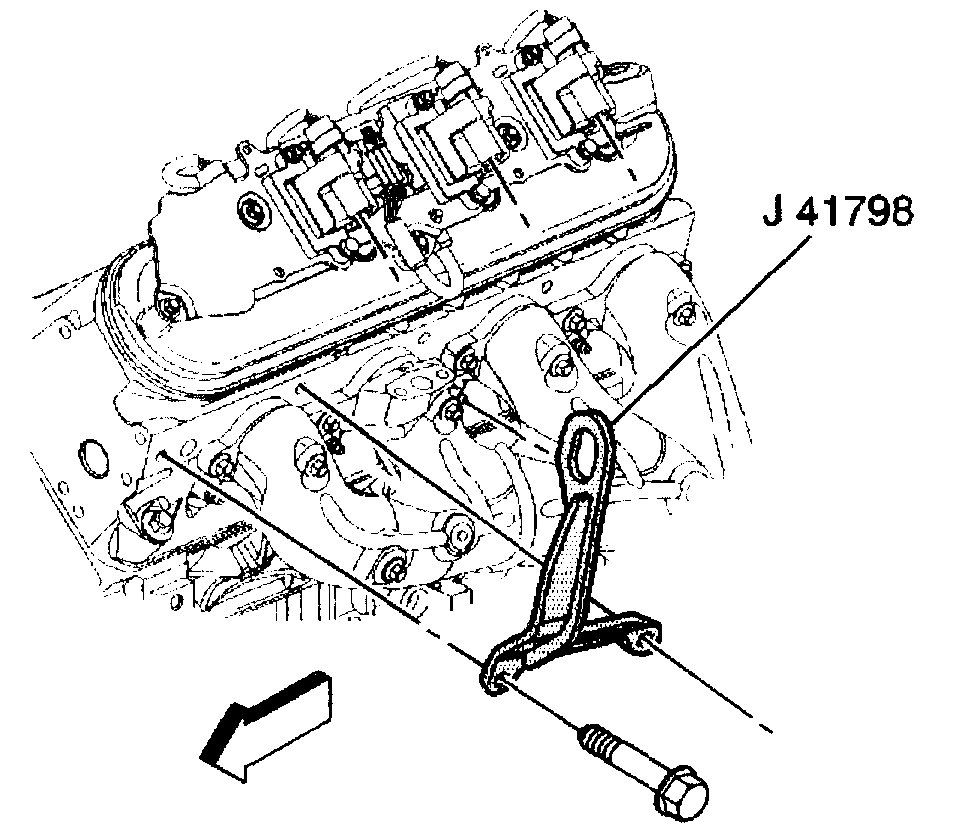 J 41798