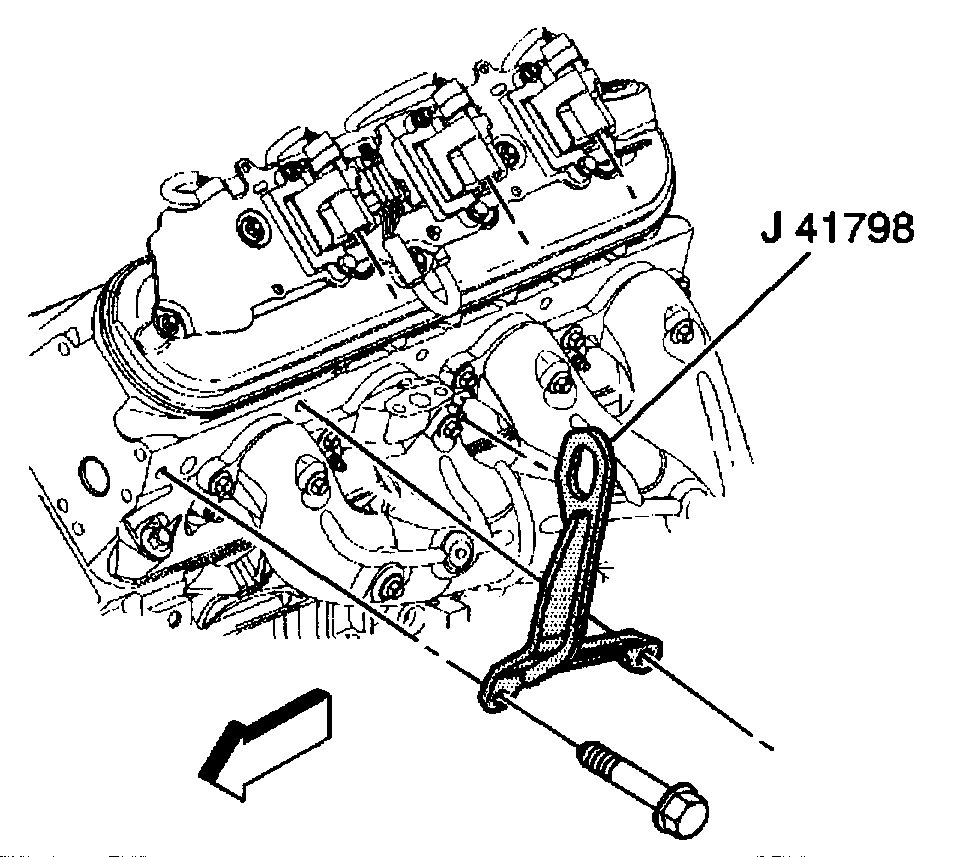 J 41798